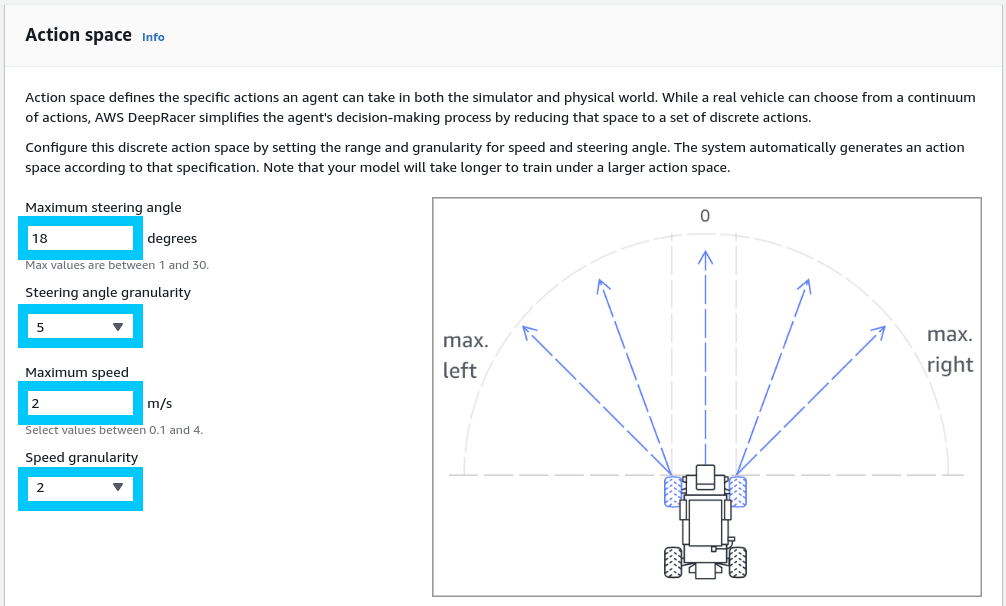 Action space Info

Action space defines the specific actions an agent can take in both the simulator and physical world. While a real vehicle can choose from a continuum of actions, AWS DeepRacer simplifies the agent's decision-making process by reducing that space to a set of discrete actions.

Configure this discrete action space by setting the range and granularity for speed and steering angle. The system automatically generates an action space according to that specification. Note that your model will take longer to train under a larger action space.

Maximum steering angle

18 degrees

Max values are between 1 and 30.

Steering angle granularity

5

Maximum speed

2 m/s

Select values between 0.1 and 4.

Speed granularity

2

0

max. left

max. right